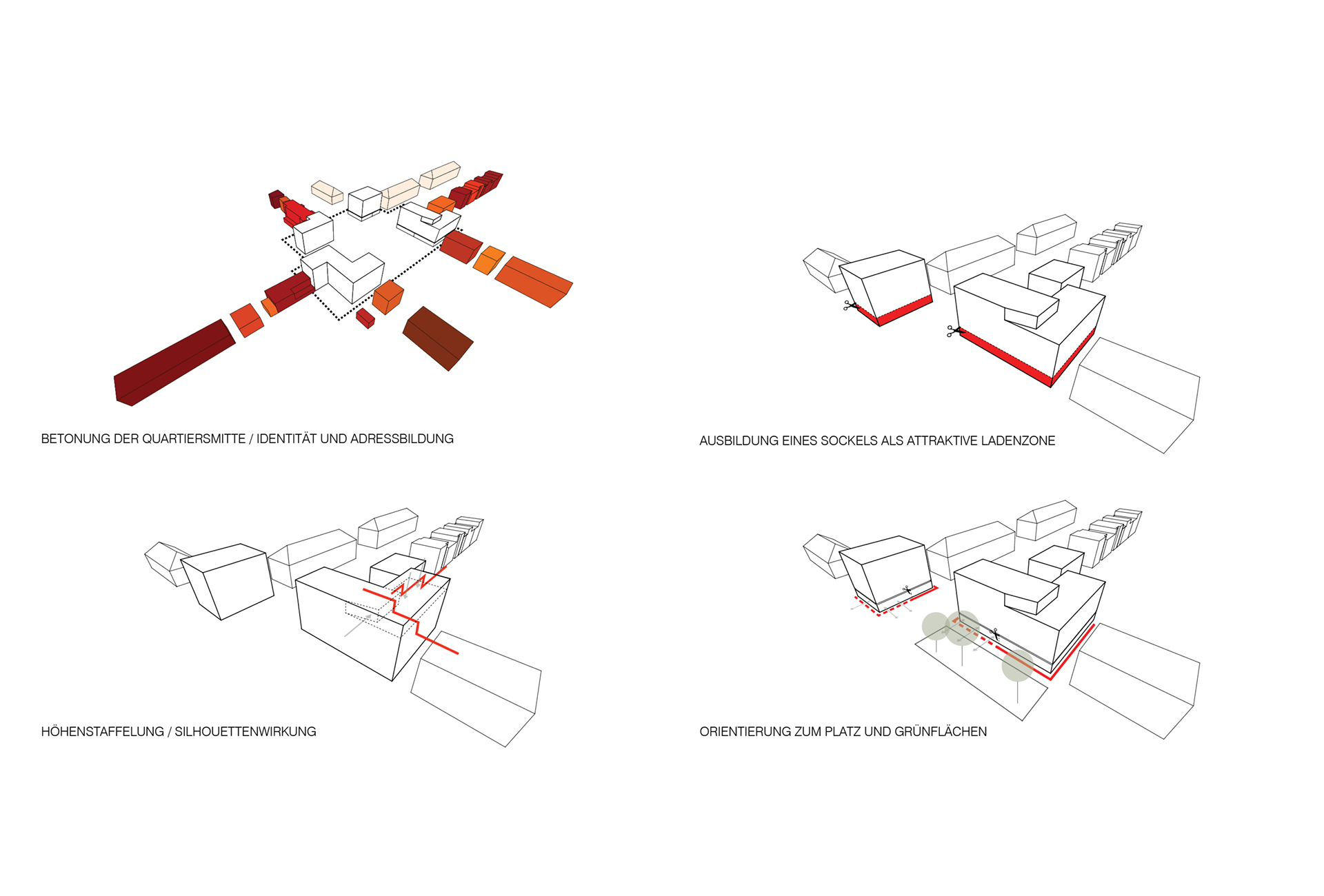 BETONUNG DER QUARTIERSMITTE / IDENTITÄT UND ADRESSBILDUNG

AUSBILDUNG EINES SOCKELS ALS ATTRAKTIVE LADENZONE

HÖHENSTAFFELUNG / SILHOUETTENWIRKUNG

ORIENTIERUNG ZUM PLATZ UND GRÜNFLÄCHEN